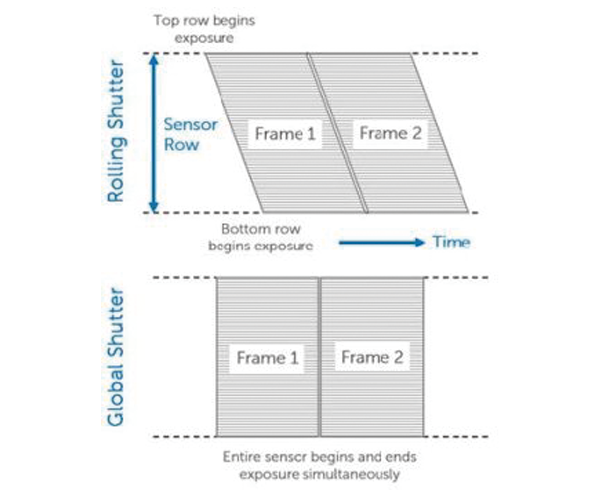 Top row begins exposure

Rolling Shutter

Sensor Row

Frame 1

Frame 2

Bottom row begins exposure

Time

Global Shutter

Frame 1

Frame 2

Entire sensor begins and ends exposure simultaneously